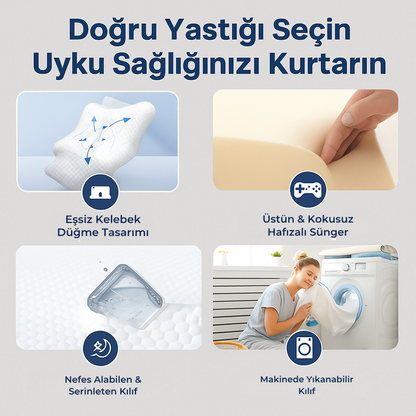 Doğru Yastığı Seçin
Uyku Sağlığınızı Kurtarın

Eşsiz Kelebek Düğme Tasarımı

Üstün & Kokusuz Hafızalı Sünger

Nefes Alabilen & Serinleten Kılıf

Makinede Yıkanabilir Kılıf