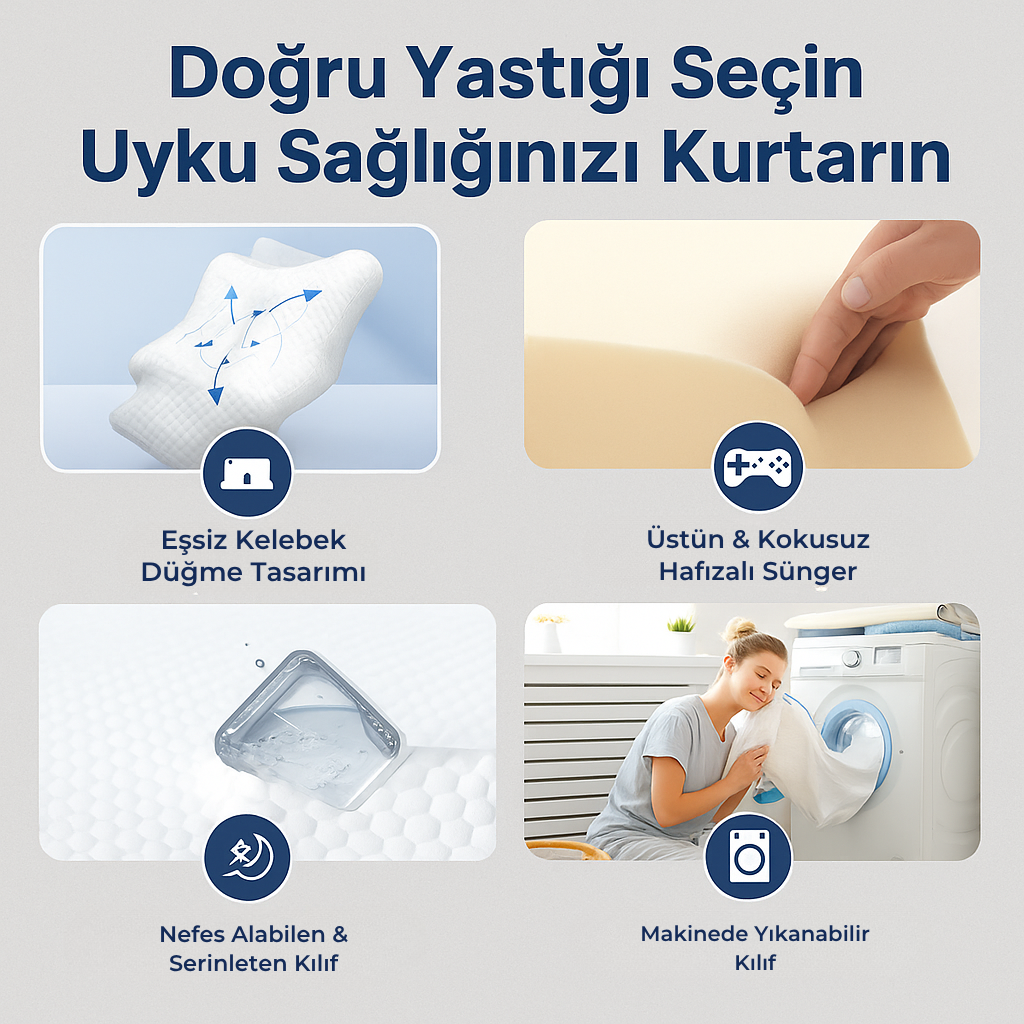 Doğru Yastığı Seçin
Uyku Sağlığınızı Kurtarın

Eşsiz Kelebek
Düğme Tasarımı

Üstün & Kokusuz
Hafızalı Sünger

Nefes Alabilen &
Serinleten Kılıf

Makinede Yıkanabilir
Kılıf